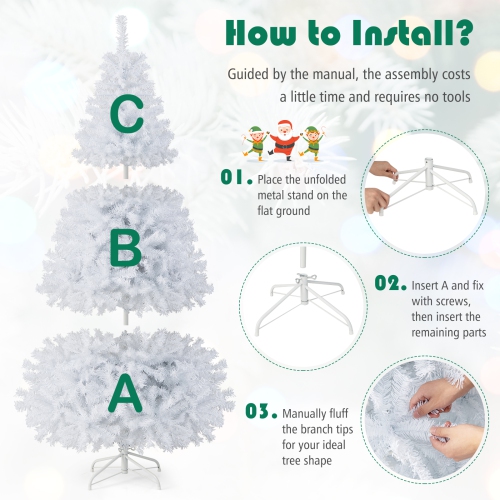 How to Install?

Guided by the manual, the assembly costs a little time and requires no tools

C

B

A

01. Place the unfolded metal stand on the flat ground

02. Insert A and fix with screws, then insert the remaining parts

03. Manually fluff the branch tips for your ideal tree shape