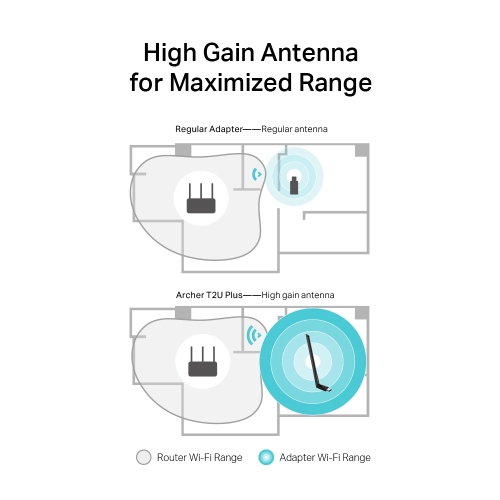 High Gain Antenna for Maximized Range

Regular Adapter——Regular antenna

Archer T2U Plus——High gain antenna

Router Wi-Fi Range

Adapter Wi-Fi Range