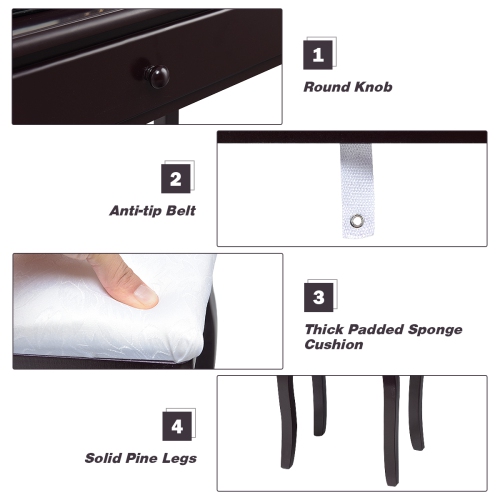 1
Round Knob

2
Anti-tip Belt

3
Thick Padded Sponge Cushion

4
Solid Pine Legs