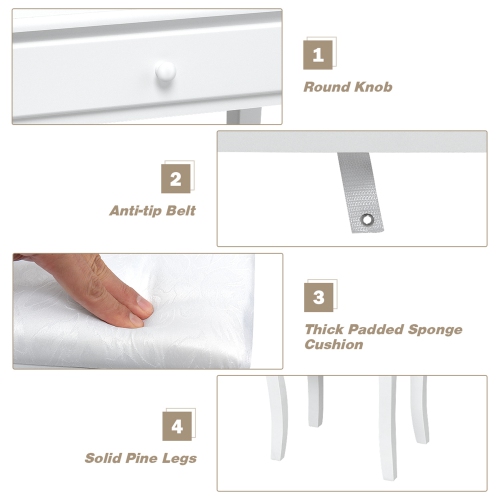 1
Round Knob

2
Anti-tip Belt

3
Thick Padded Sponge Cushion

4
Solid Pine Legs