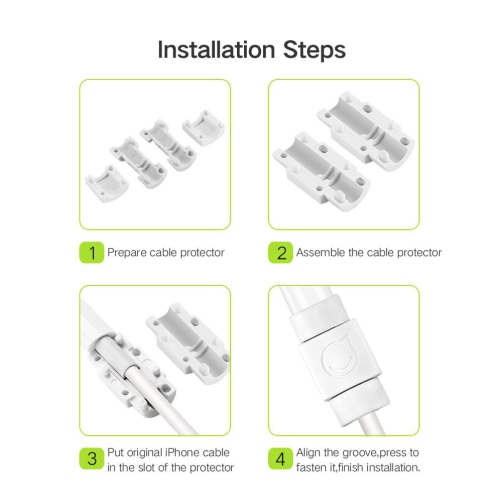 Installation Steps

1 Prepare cable protector

2 Assemble the cable protector

3 Put original iPhone cable in the slot of the protector

4 Align the groove,press to fasten it,finish installation.