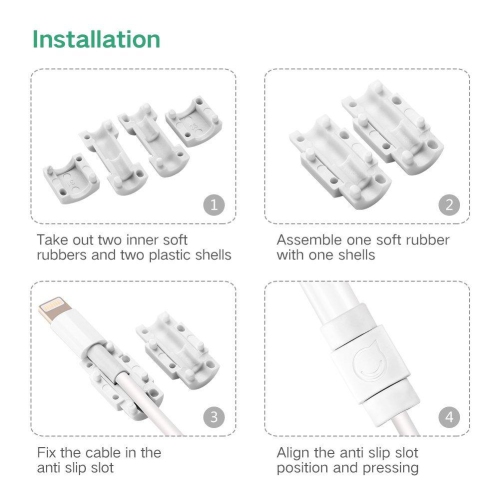 Installation

1

Take out two inner soft rubbers and two plastic shells

2

Assemble one soft rubber with one shells

3

Fix the cable in the anti slip slot

4

Align the anti slip slot position and pressing