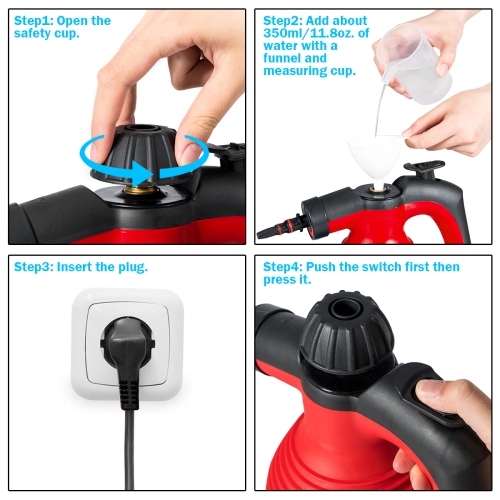 Step1: Open the safety cup.

Step2: Add about 350ml/11.8oz. of water with a funnel and measuring cup.

Step3: Insert the plug.

Step4: Push the switch first then press it.