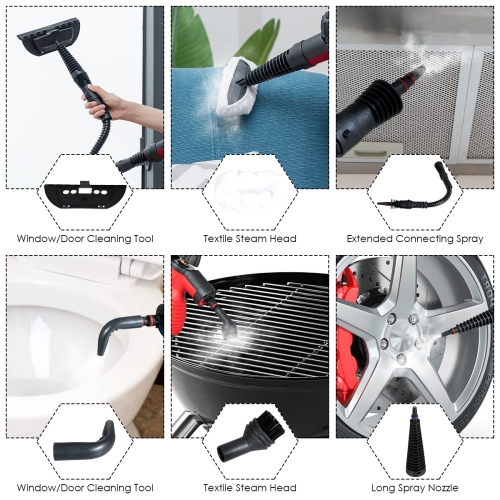 Window/Door Cleaning Tool

Textile Steam Head

Extended Connecting Spray

Window/Door Cleaning Tool

Textile Steam Head

Long Spray Nozzle