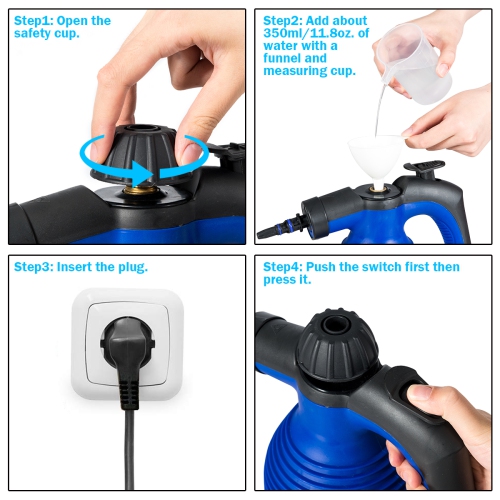 Step1: Open the safety cup.

Step2: Add about 350ml/11.8oz. of water with a funnel and measuring cup.

Step3: Insert the plug.

Step4: Push the switch first then press it.