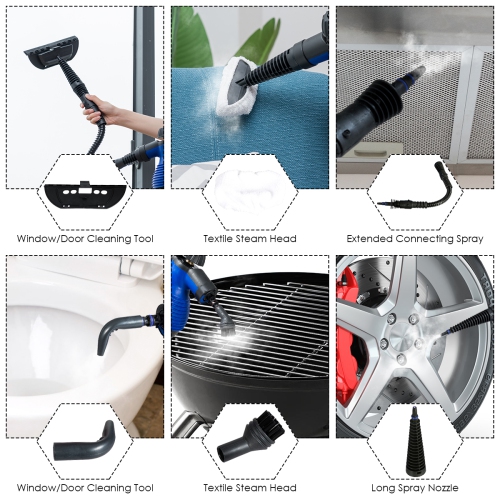 Window/Door Cleaning Tool

Textile Steam Head

Extended Connecting Spray

Window/Door Cleaning Tool

Textile Steam Head

Long Spray Nozzle