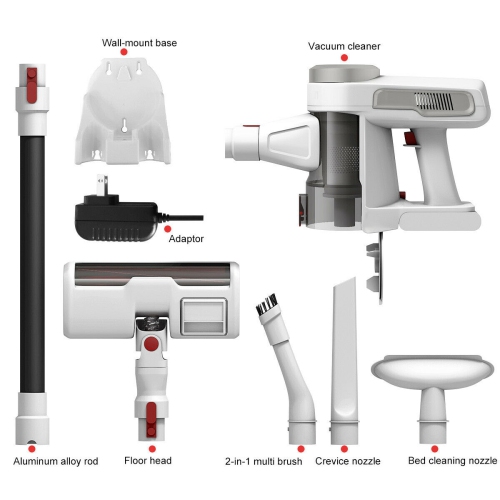 Wall-mount base

Vacuum cleaner

Adaptor

Aluminum alloy rod

Floor head

2-in-1 multi brush

Crevice nozzle

Bed cleaning nozzle