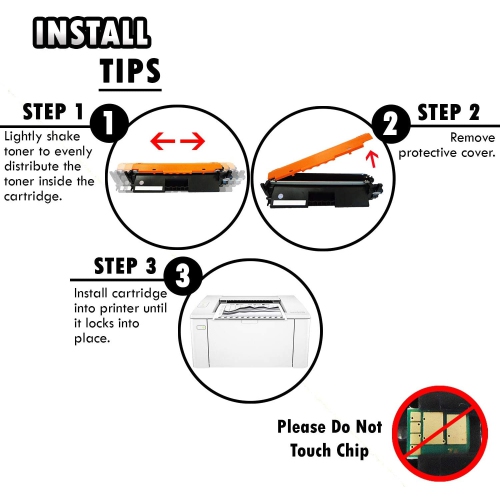 INSTALL
TIPS

STEP 1
1
Lightly shake toner to evenly distribute the toner inside the cartridge.

2
STEP 2
Remove protective cover.

STEP 3
3
Install cartridge into printer until it locks into place.

Please Do Not Touch Chip