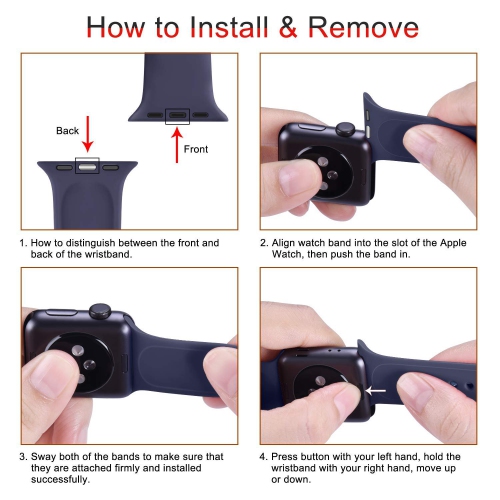 How to Install & Remove

Back

Front

1. How to distinguish between the front and back of the wristband.

2. Align watch band into the slot of the Apple Watch, then push the band in.

3. Sway both of the bands to make sure that they are attached firmly and installed successfully.

4. Press button with your left hand, hold the wristband with your right hand, move up or down.