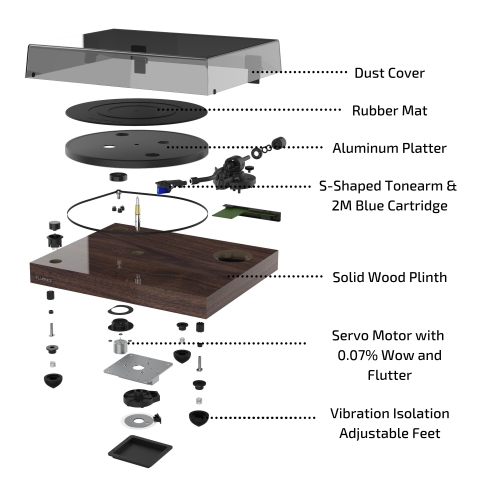 Dust Cover

Rubber Mat

Aluminum Platter

S-Shaped Tonearm & 2M Blue Cartridge

FLUANCE

Solid Wood Plinth

Servo Motor with 0.07% Wow and Flutter

Vibration Isolation Adjustable Feet