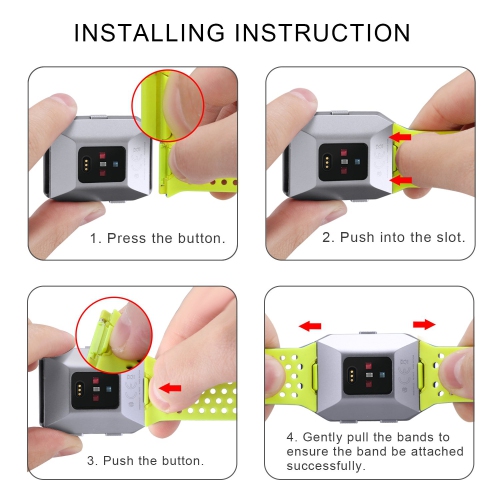 INSTALLING INSTRUCTION

1. Press the button.

2. Push into the slot.

3. Push the button.

4. Gently pull the bands to ensure the band be attached successfully.