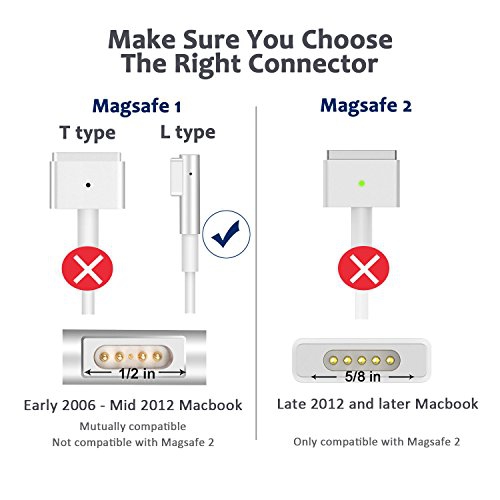 Make Sure You Choose The Right Connector

Magsafe 1

T type

L type

1/2 in

Early 2006 - Mid 2012 Macbook

Mutually compatible
Not compatible with Magsafe 2

Magsafe 2

5/8 in

Late 2012 and later Macbook

Only compatible with Magsafe 2