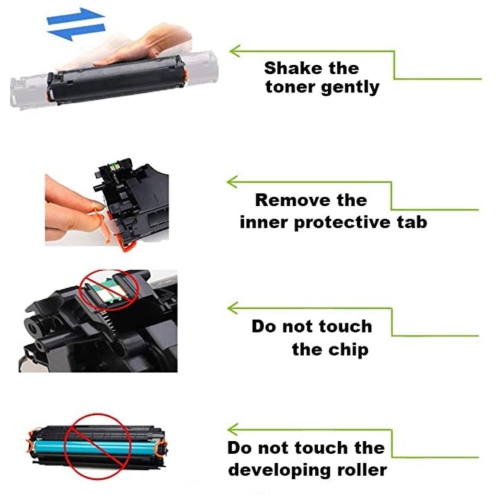 Shake the toner gently

Remove the inner protective tab

Do not touch the chip

Do not touch the developing roller