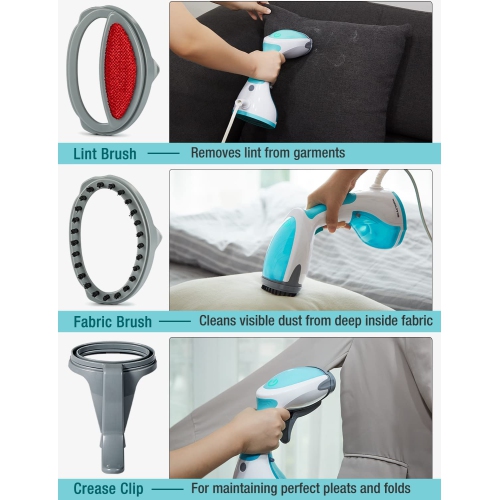 Lint Brush —— Removes lint from garments

Fabric Brush —— Cleans visible dust from deep inside fabric

Crease Clip —— For maintaining perfect pleats and folds