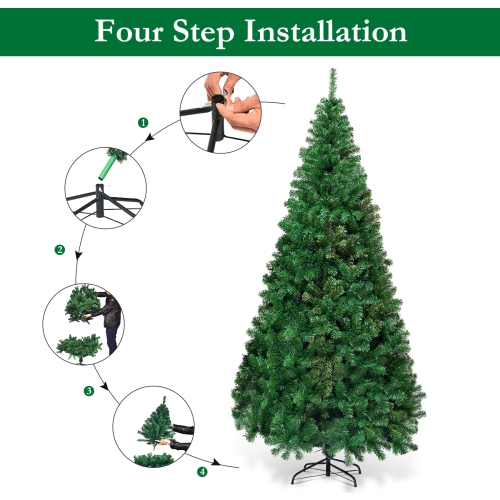 Four Step Installation

1

2

3

4