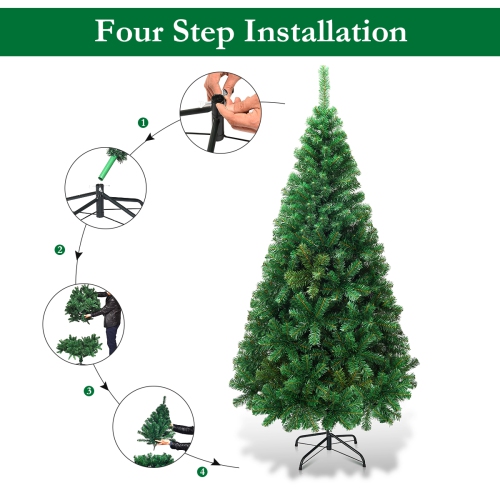 Four Step Installation

1

2

3

4