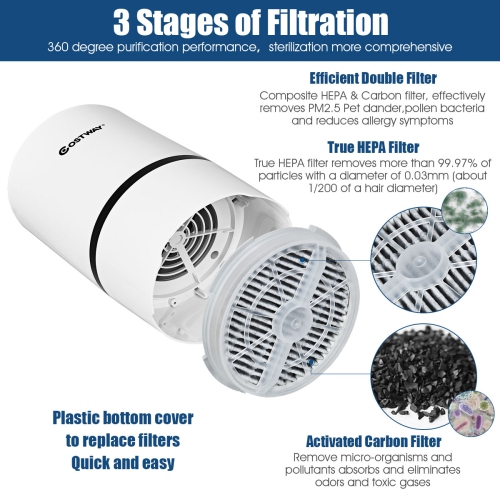 3 Stages of Filtration
360 degree purification performance, sterilization more comprehensive

Efficient Double Filter
Composite HEPA & Carbon filter, effectively removes PM2.5 Pet dander,pollen bacteria and reduces allergy symptoms

True HEPA Filter
True HEPA filter removes more than 99.97% of particles with a diameter of 0.03mm (about 1/200 of a hair diameter)

COSTWAY

Plastic bottom cover to replace filters Quick and easy

Activated Carbon Filter
Remove micro-organisms and pollutants absorbs and eliminates odors and toxic gases