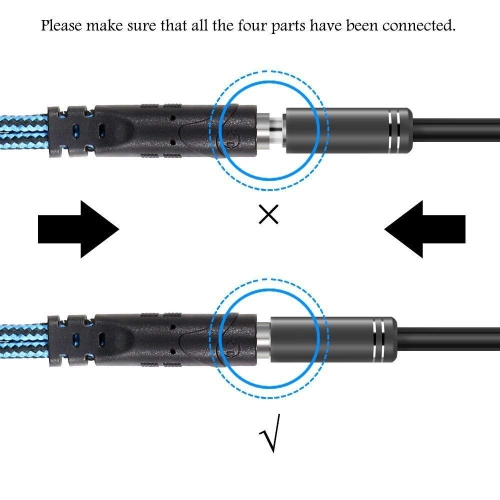 Please make sure that all the four parts have been connected.

×

√