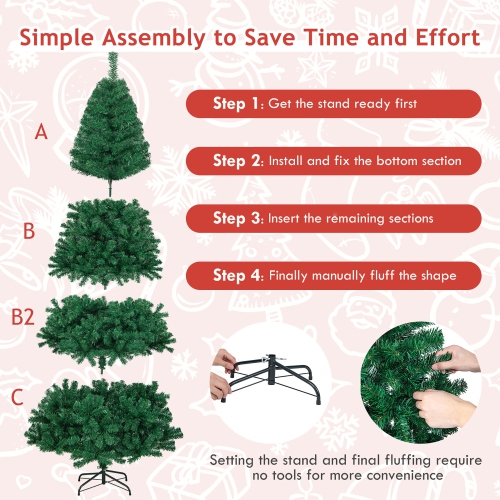 Simple Assembly to Save Time and Effort

A

B

B2

C

Step 1: Get the stand ready first

Step 2: Install and fix the bottom section

Step 3: Insert the remaining sections

Step 4: Finally manually fluff the shape

Setting the stand and final fluffing require no tools for more convenience