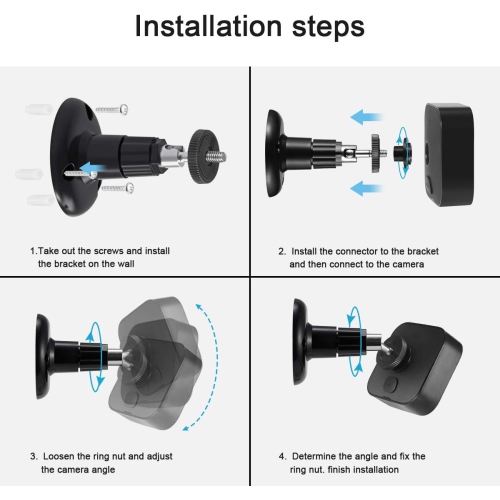 Installation steps

1.Take out the screws and install the bracket on the wall

2. Install the connector to the bracket and then connect to the camera

3. Loosen the ring nut and adjust the camera angle

4. Determine the angle and fix the ring nut. finish installation