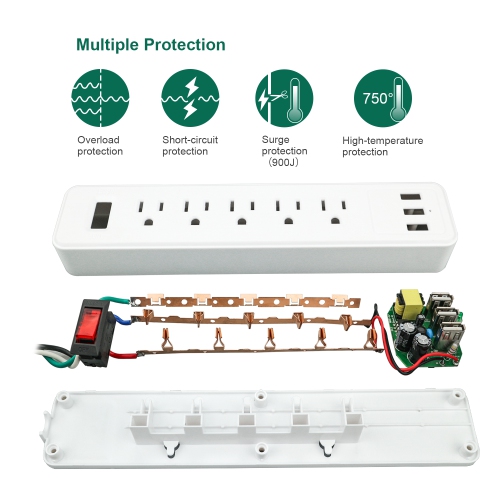 Multiple Protection

750°

Overload protection

Short-circuit protection

Surge protection (900J)

High-temperature protection