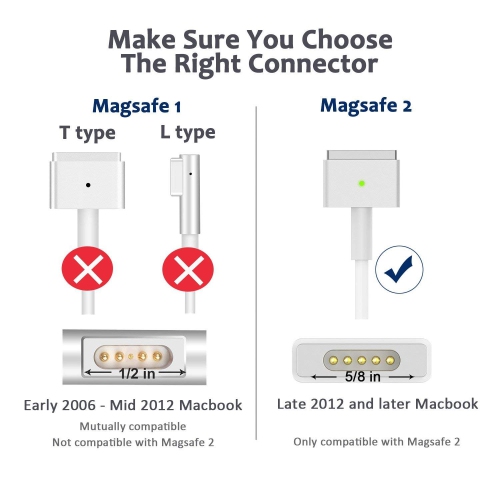 Make Sure You Choose The Right Connector

Magsafe 1

T type

L type

1/2 in

Early 2006 - Mid 2012 Macbook

Mutually compatible
Not compatible with Magsafe 2

Magsafe 2

5/8 in

Late 2012 and later Macbook

Only compatible with Magsafe 2