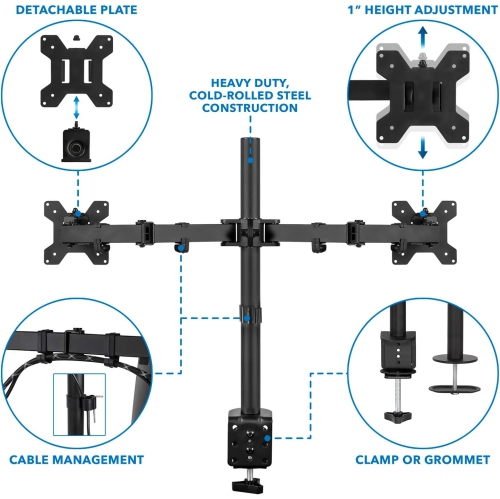 DETACHABLE PLATE

1" HEIGHT ADJUSTMENT

HEAVY DUTY, COLD-ROLLED STEEL CONSTRUCTION

CABLE MANAGEMENT

CLAMP OR GROMMET