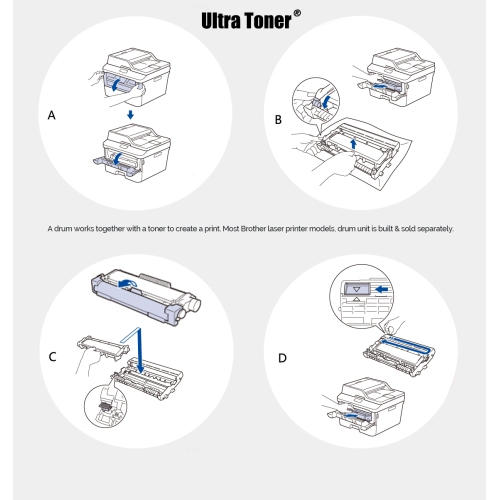 Ultra Toner®

A

B

A drum works together with a toner to create a print. Most Brother laser printer models, drum unit is built & sold separately.

C

D