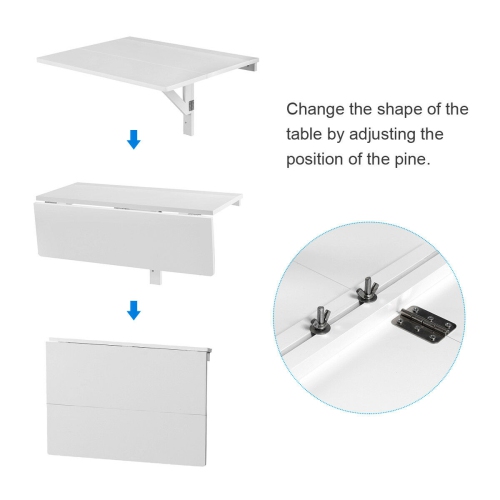 Change the shape of the table by adjusting the position of the pine.