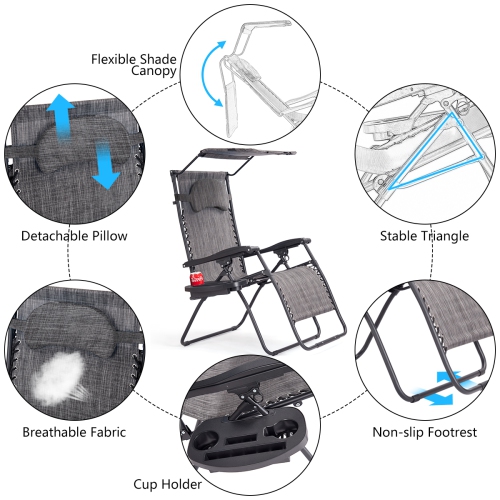 Flexible Shade Canopy

Detachable Pillow

Stable Triangle

Breathable Fabric

Non-slip Footrest

Cup Holder