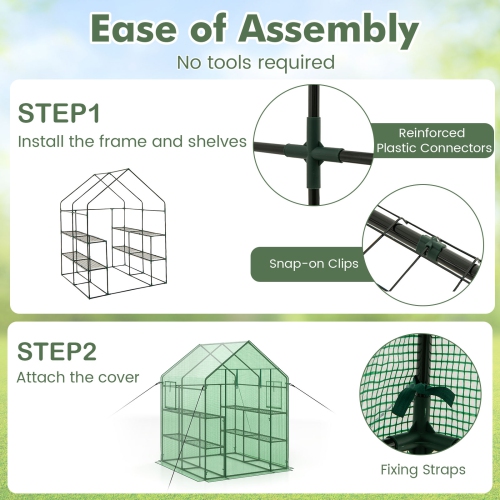 Ease of Assembly
No tools required

STEP1
Install the frame and shelves

Reinforced Plastic Connectors

Snap-on Clips

STEP2
Attach the cover

Fixing Straps