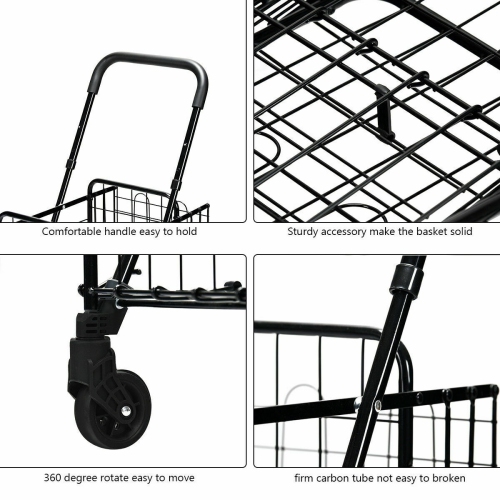 Comfortable handle easy to hold

Sturdy accessory make the basket solid

360 degree rotate easy to move

firm carbon tube not easy to broken