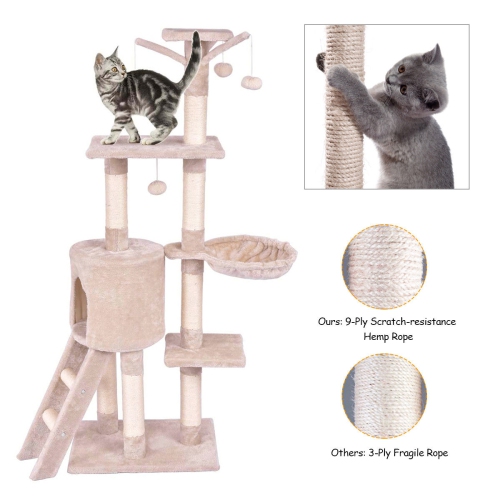 Ours: 9-Ply Scratch-resistance Hemp Rope

Others: 3-Ply Fragile Rope