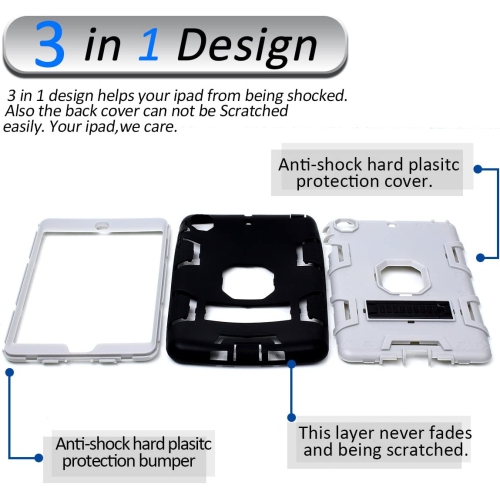 3 in 1 Design

3 in 1 design helps your ipad from being shocked. Also the back cover can not be Scratched easily. Your ipad,we care.

Anti-shock hard plasitc protection cover.

Anti-shock hard plasitc protection bumper

This layer never fades and being scratched.