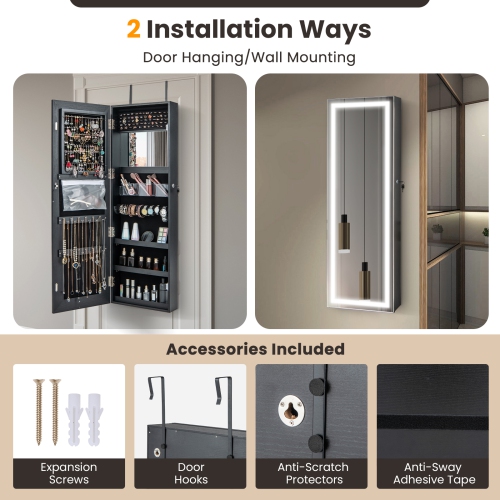 2 Installation Ways

Door Hanging/Wall Mounting

Accessories Included

Expansion Screws

Door Hooks

Anti-Scratch Protectors

Anti-Sway Adhesive Tape