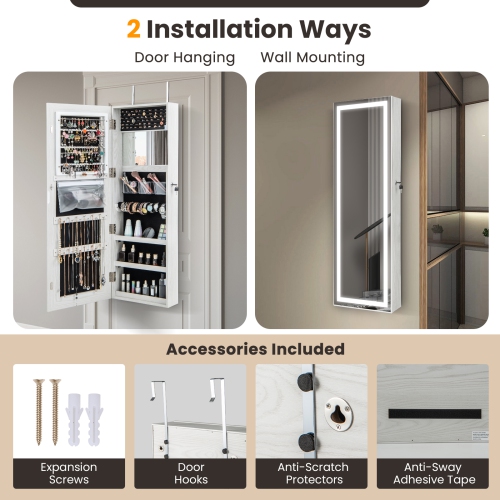 2 Installation Ways

Door Hanging Wall Mounting

Accessories Included

Expansion Screws

Door Hooks

Anti-Scratch Protectors

Anti-Sway Adhesive Tape