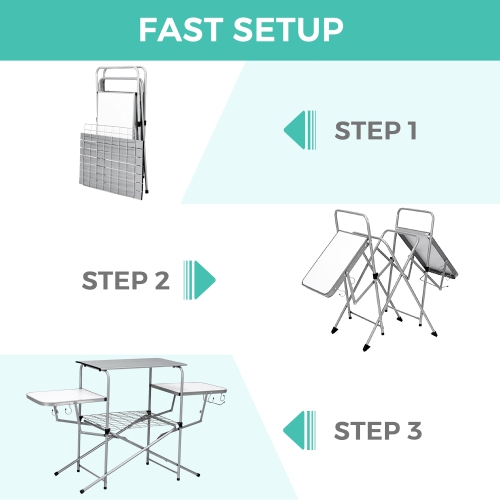 FAST SETUP

STEP 1

STEP 2

STEP 3