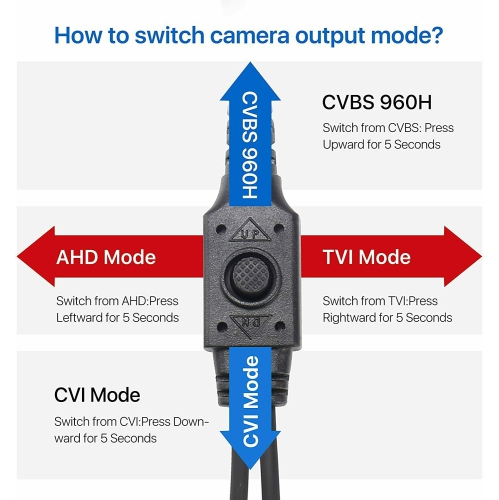 How to switch camera output mode?

CVBS 960H

CVBS 960H

Switch from CVBS: Press Upward for 5 Seconds

UP

AHD Mode

TVI Mode

Switch from AHD:Press Leftward for 5 Seconds

Switch from TVI:Press Rightward for 5 Seconds

DN

CVI Mode

CVI Mode

Switch from CVI:Press Downward for 5 Seconds