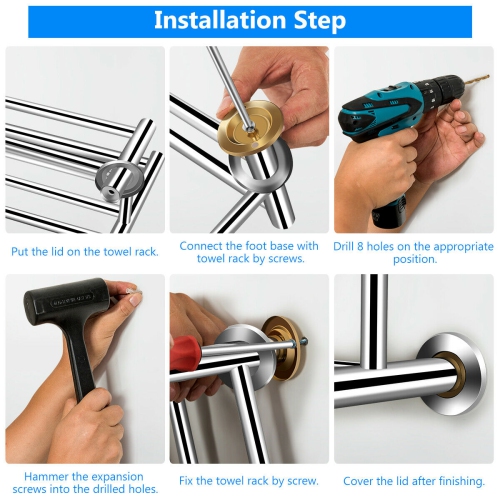 Installation Step

Put the lid on the towel rack.

Connect the foot base with towel rack by screws.

Drill 8 holes on the appropriate position.

Hammer the expansion screws into the drilled holes.

Fix the towel rack by screw.

Cover the lid after finishing.