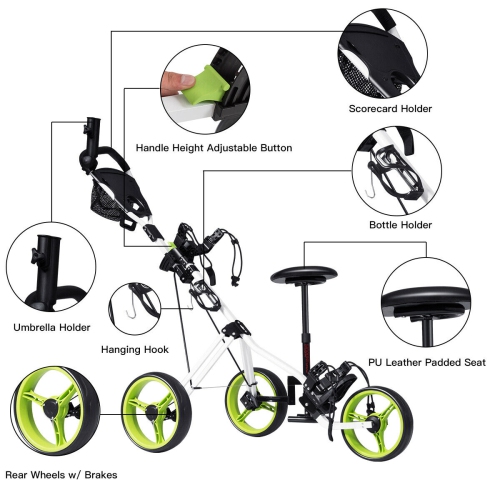 Scorecard Holder

Handle Height Adjustable Button

Bottle Holder

Umbrella Holder

Hanging Hook

PU Leather Padded Seat

Rear Wheels w/ Brakes