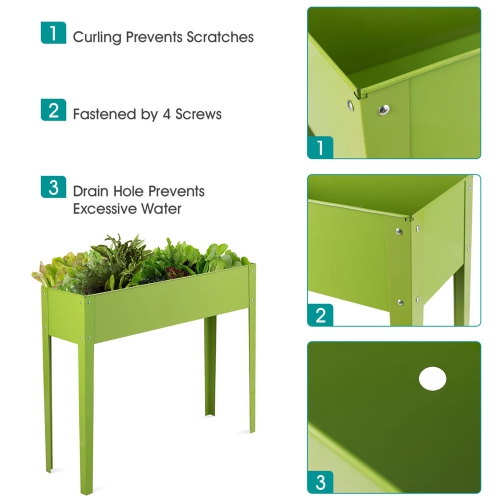 1 Curling Prevents Scratches

2 Fastened by 4 Screws

3 Drain Hole Prevents Excessive Water

1

2

3