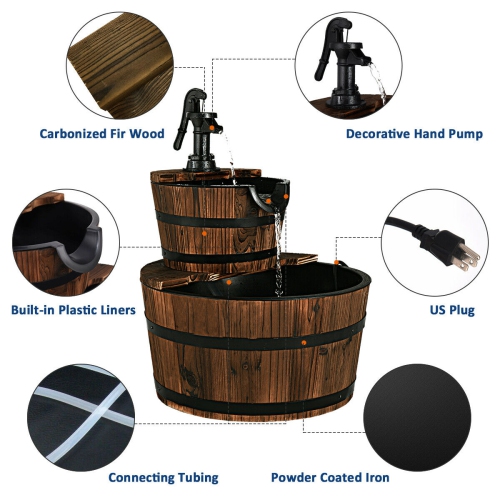 Carbonized Fir Wood

Decorative Hand Pump

Built-in Plastic Liners

US Plug

Connecting Tubing

Powder Coated Iron