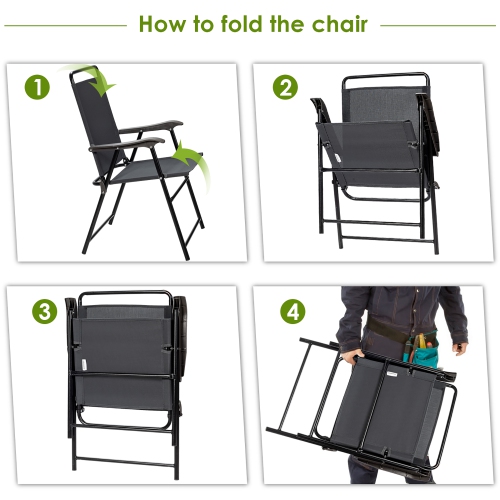 How to fold the chair

1

2

3

4