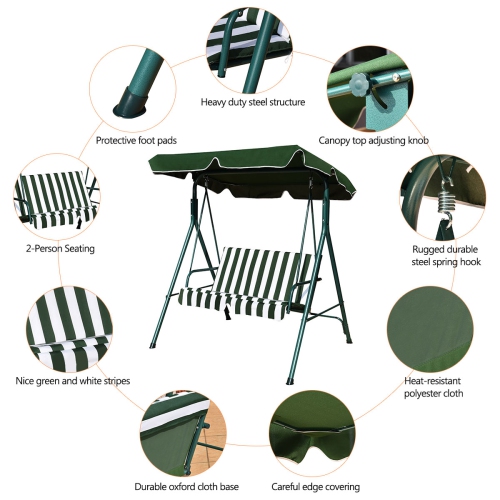 Heavy duty steel structure

Protective foot pads

Canopy top adjusting knob

2-Person Seating

Rugged durable steel spring hook

Nice green and white stripes

Heat-resistant polyester cloth

Durable oxford cloth base

Careful edge covering