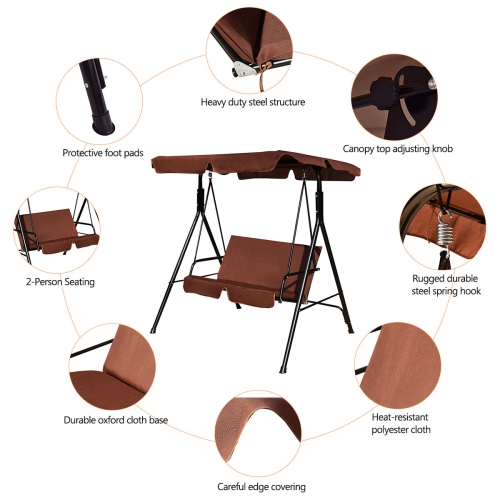 Heavy duty steel structure

Protective foot pads

Canopy top adjusting knob

2-Person Seating

Rugged durable steel spring hook

Durable oxford cloth base

Heat-resistant polyester cloth

Careful edge covering