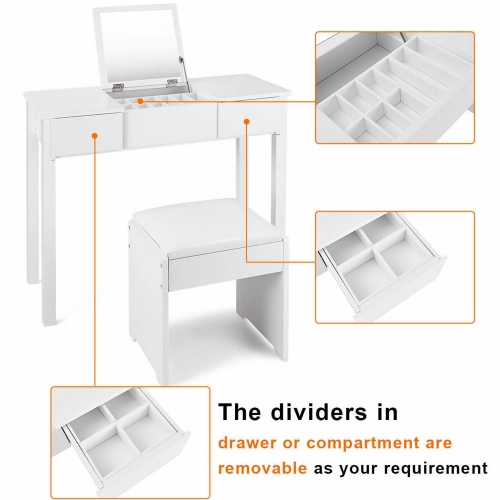 The dividers in

drawer or compartment are removable as your requirement