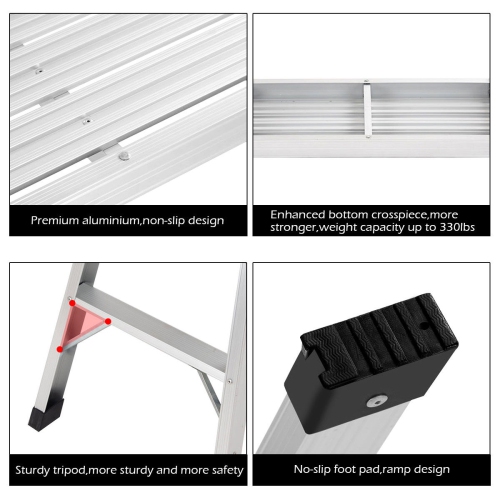 Premium aluminium,non-slip design

Enhanced bottom crosspiece,more stronger,weight capacity up to 330lbs

Sturdy tripod,more sturdy and more safety

No-slip foot pad,ramp design