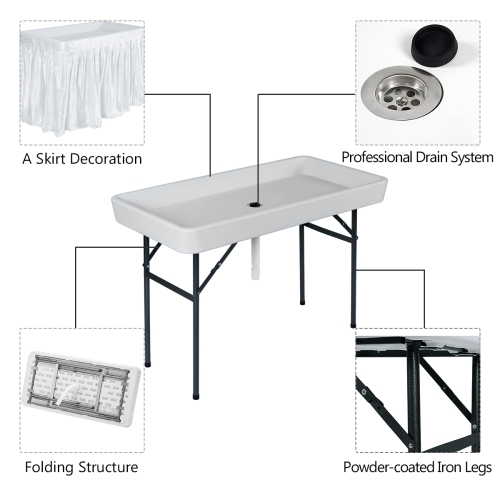 A Skirt Decoration

Professional Drain System

Folding Structure

Powder-coated Iron Legs