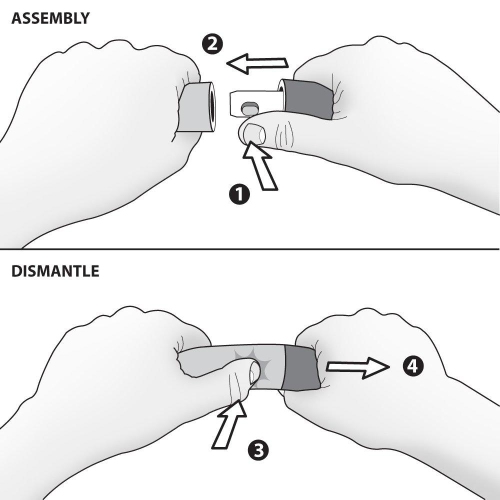 ASSEMBLY

2

1

DISMANTLE

4

3