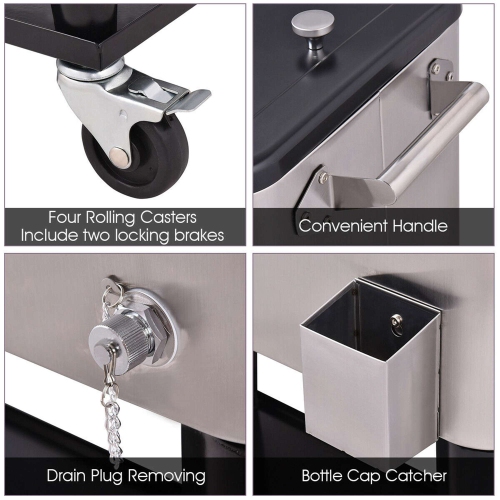 Four Rolling Casters
Include two locking brakes

Convenient Handle

Drain Plug Removing

Bottle Cap Catcher